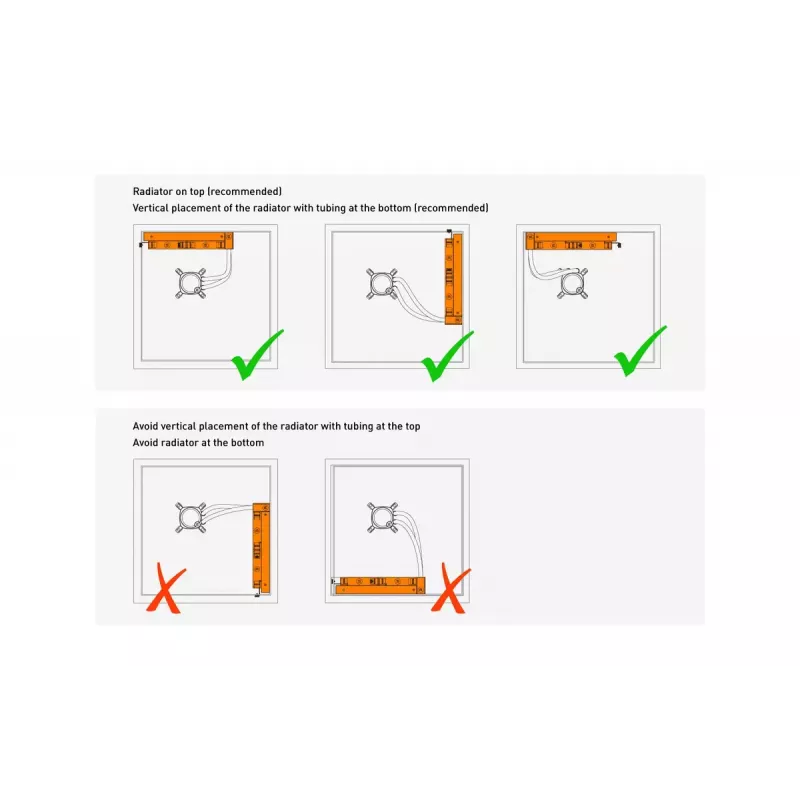 Radiator on top (recommended)
Vertical placement of the radiator with tubing at the bottom (recommended)

Avoid vertical placement of the radiator with tubing at the top
Avoid radiator at the bottom