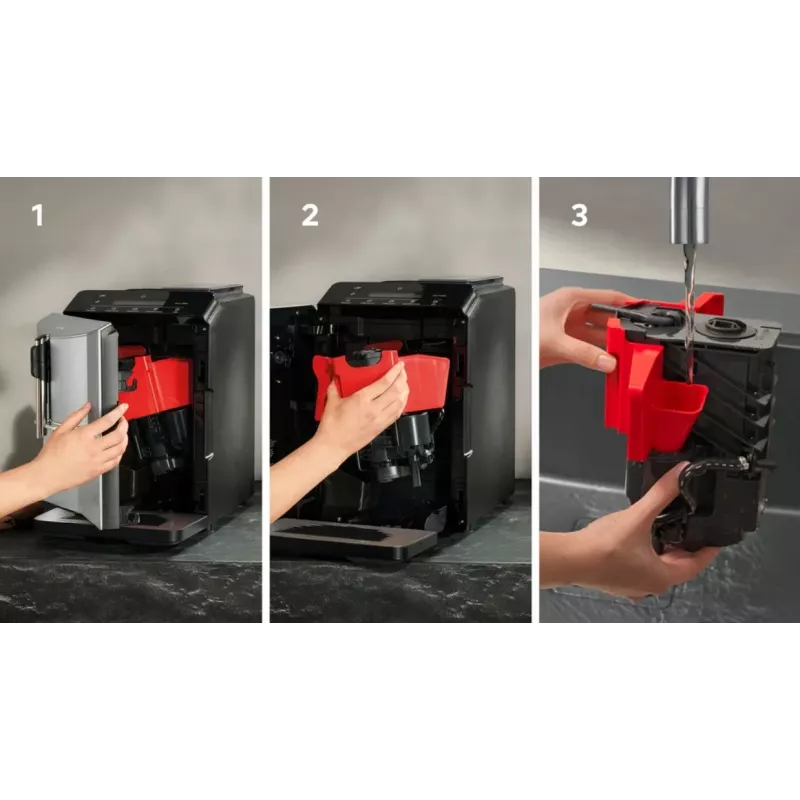 1

2

3